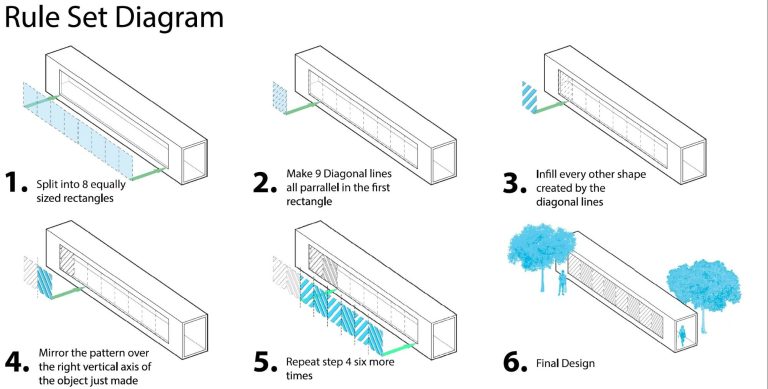 Rule Set Diagram

1. Split into 8 equally sized rectangles

2. Make 9 Diagonal lines all parrallel in the first rectangle

3. Infill every other shape created by the diagonal lines

4. Mirror the pattern over the right vertical axis of the object just made

5. Repeat step 4 six more times

6. Final Design